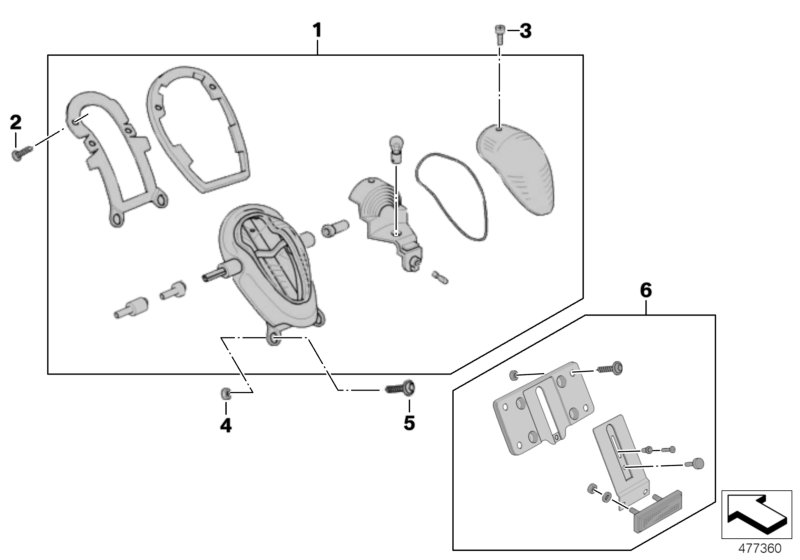 1
3
2
6
4
5
477360