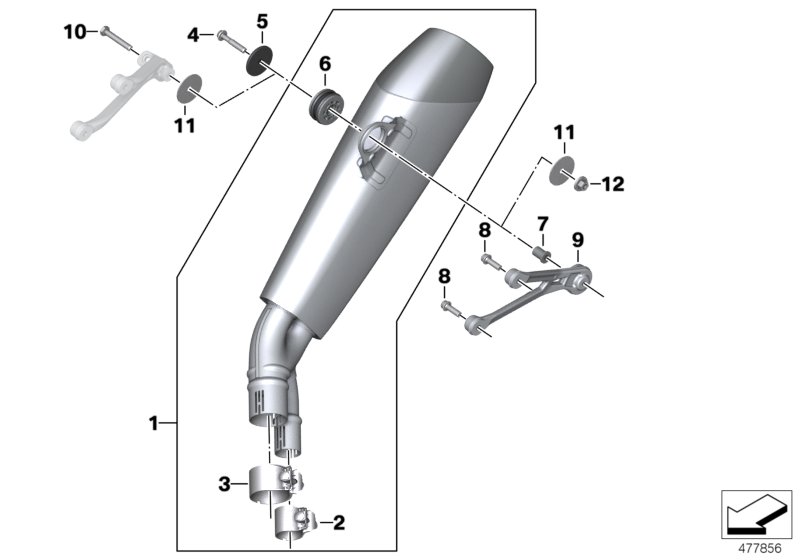 10
4
5
6
11
11
12
8
7
9
8
1
3
2
477856