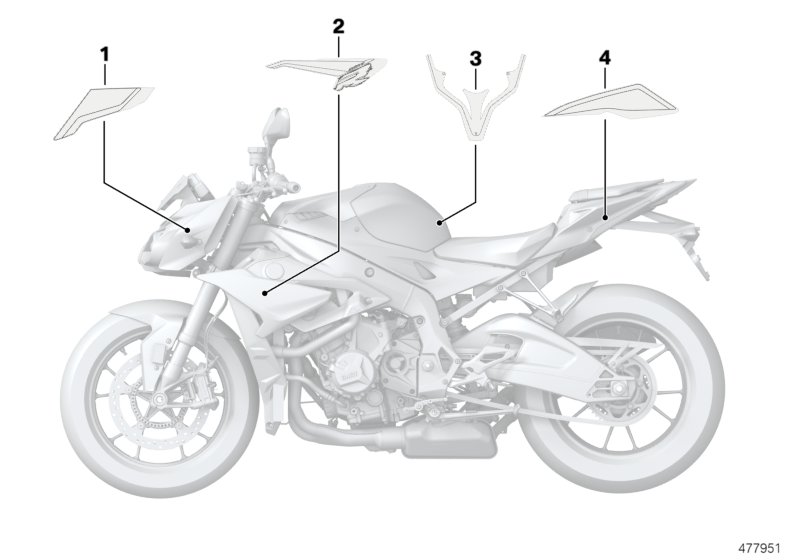 1
2
3
4
477951