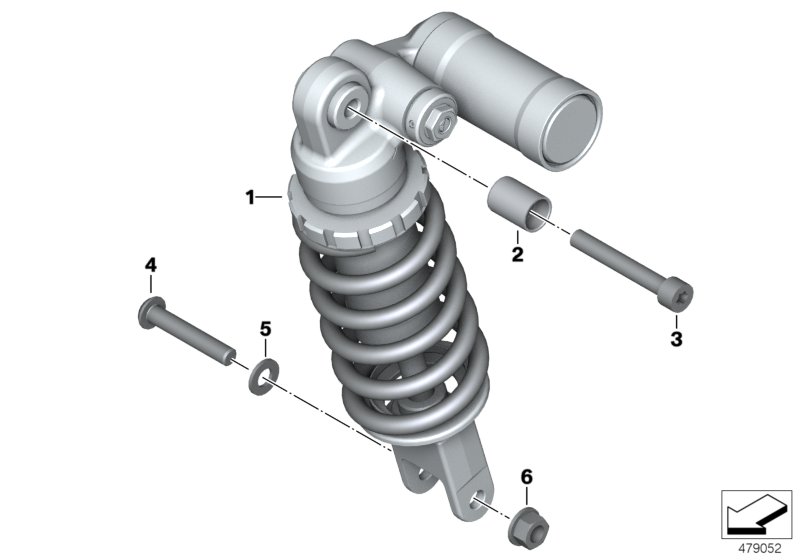 1
2
3
4
5
6
479052