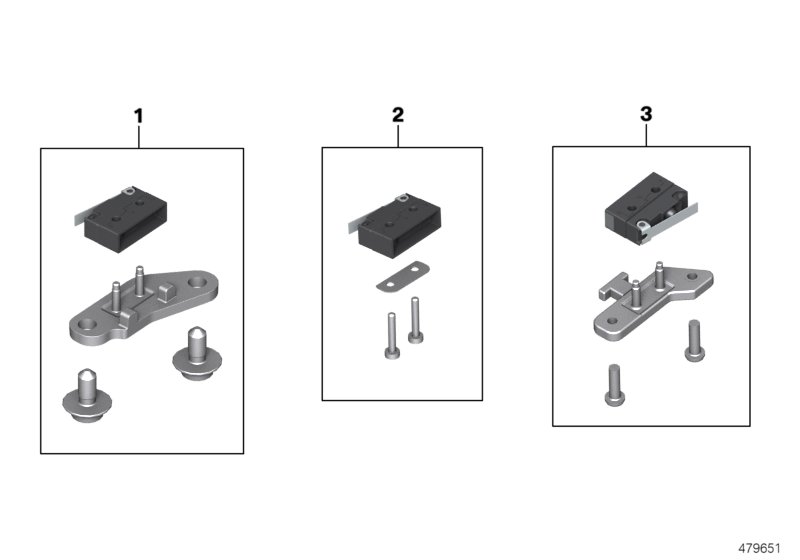 1

2

3

479651