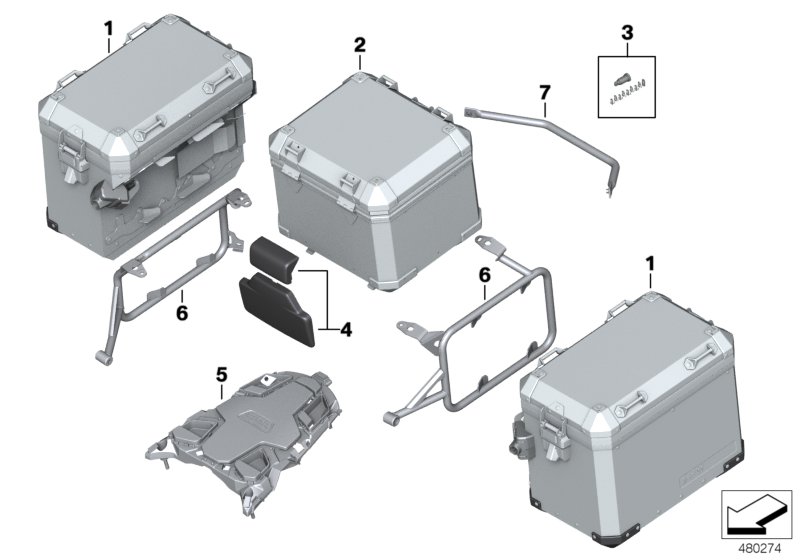 1
2
3
7
6
4
6
1
5
480274