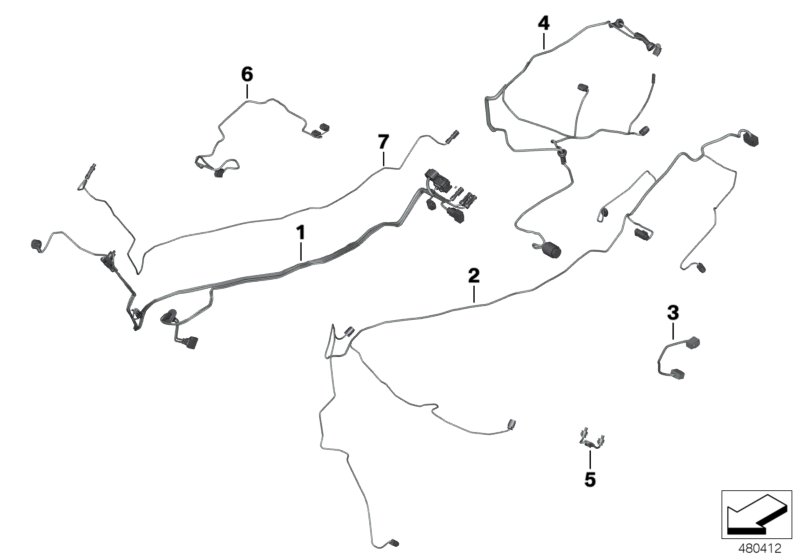 4
6
7
1
2
3
5
480412