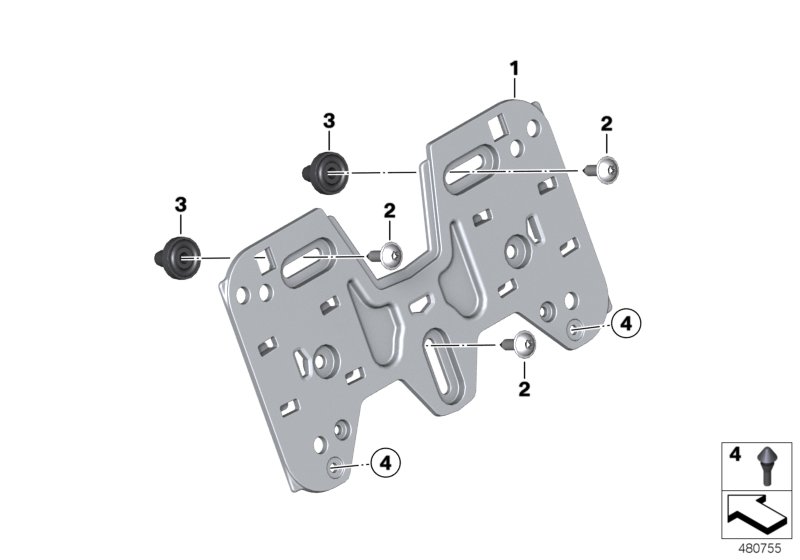 1
3
2
3
2
4
2
4
4
480755