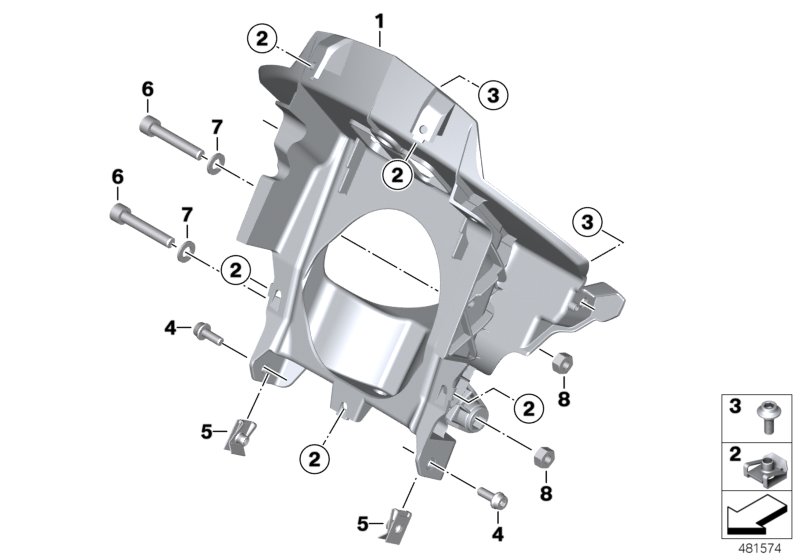 1
2
3
6
7
2
6
7
3
2
4
8
2
5
2
8
5
4
3
2
481574