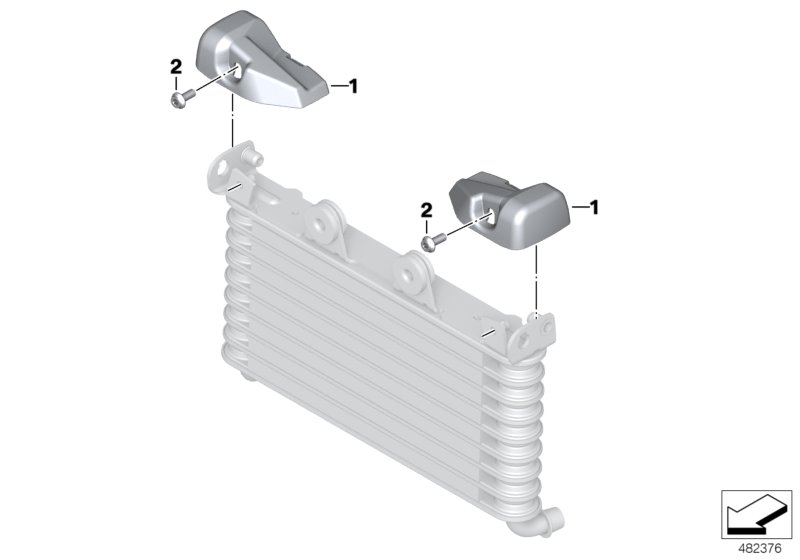 2
1
2
1
482376