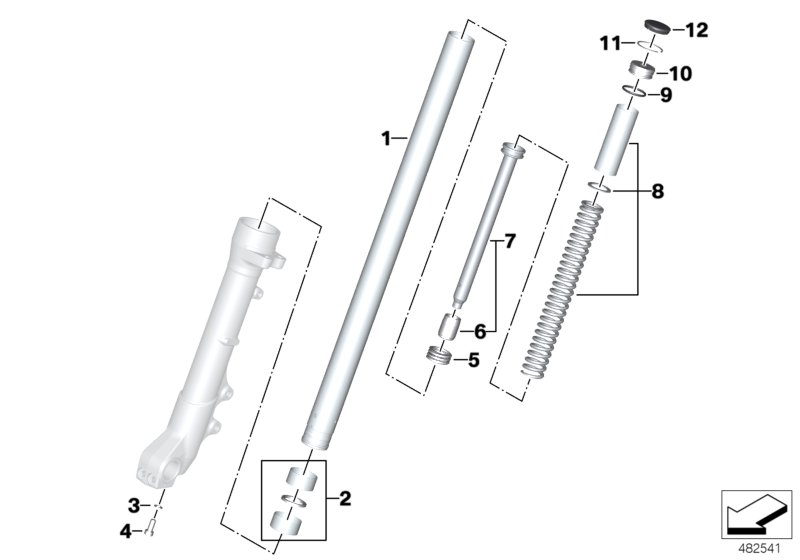 12
11
10
9
1
8
7
6
5
3
4
2
482541