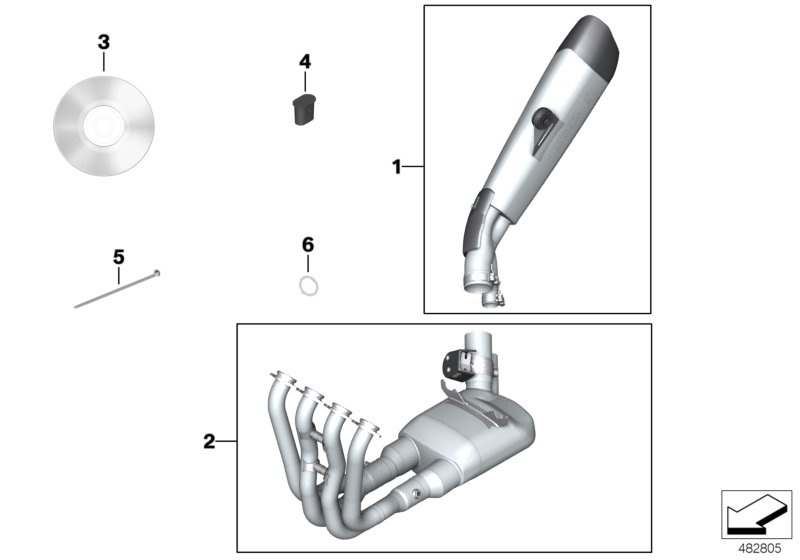 3

4

1

5

6

2

482805