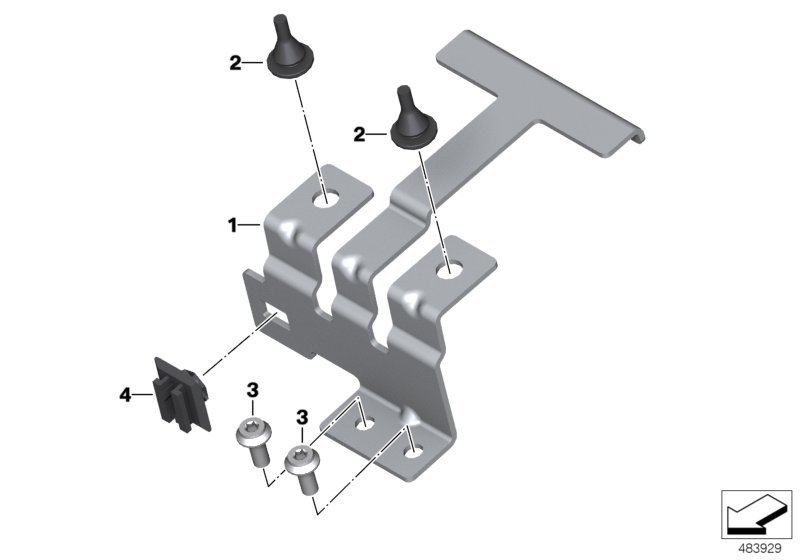 2
2
1
4
3
3
483929