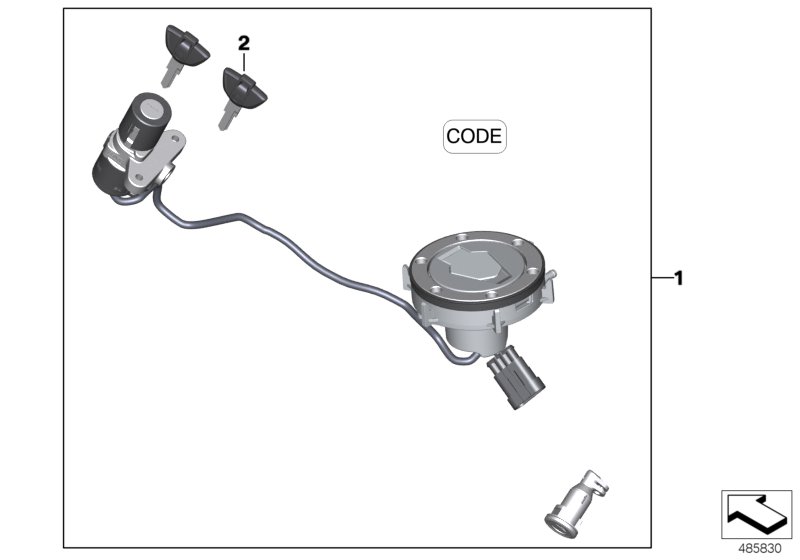 2

CODE

1

485830