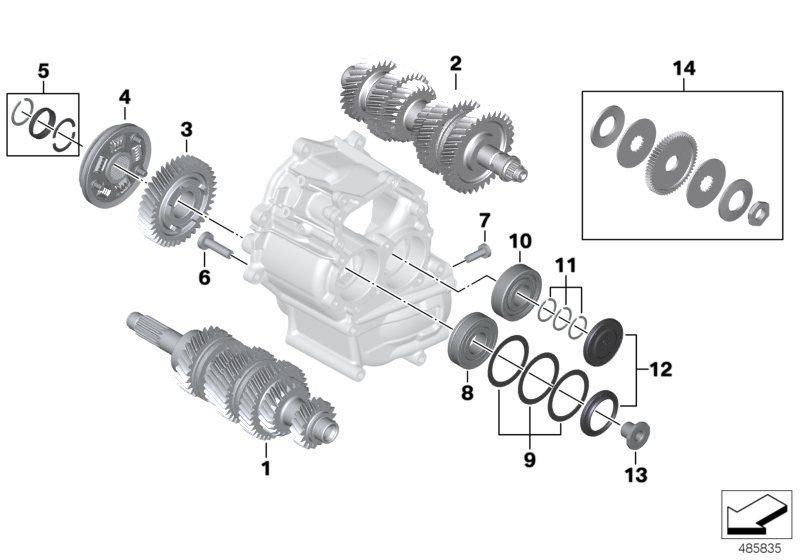 5
4
3
2
14
7
10
11
6
12
8
9
1
13
485835