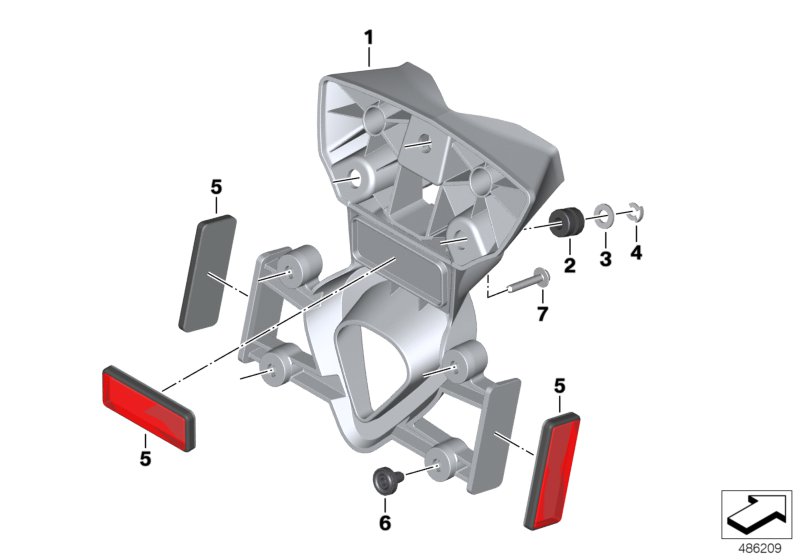 1
5
2
3
4
7
5
5
6
486209