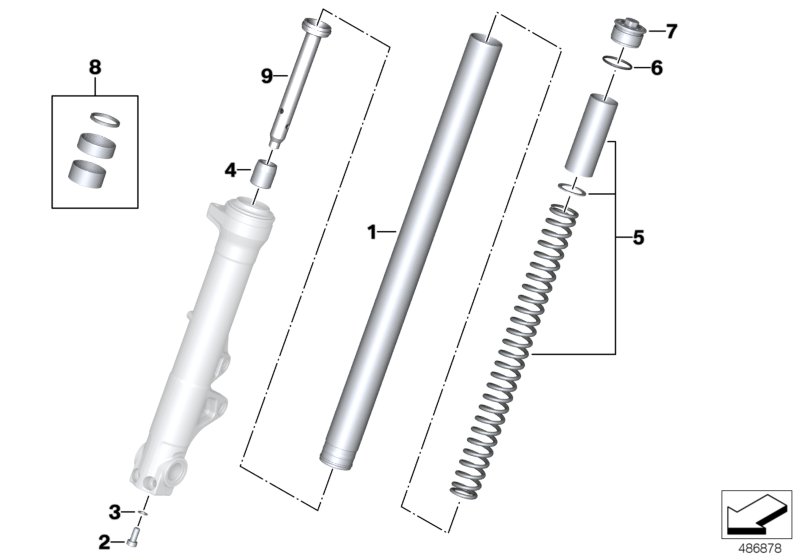 8
9
4
1
7
6
5
3
2
486878