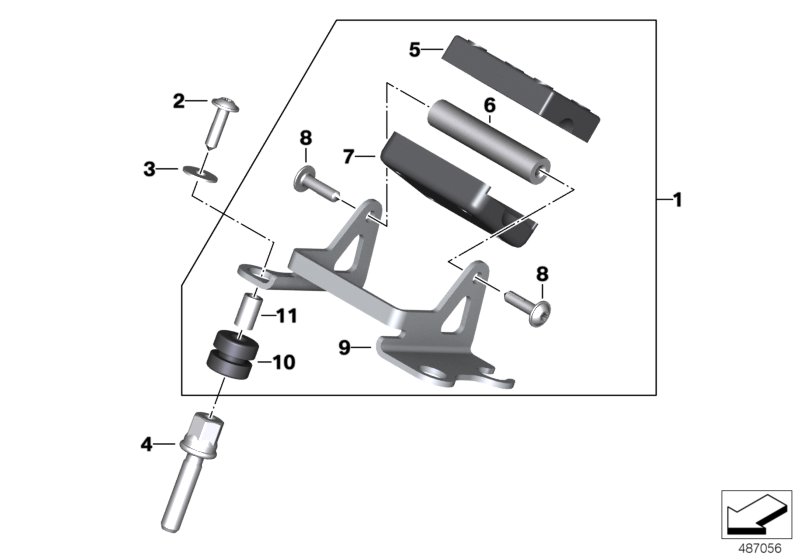 5
2
6
8
7
3
1
8
11
9
10
4
487056