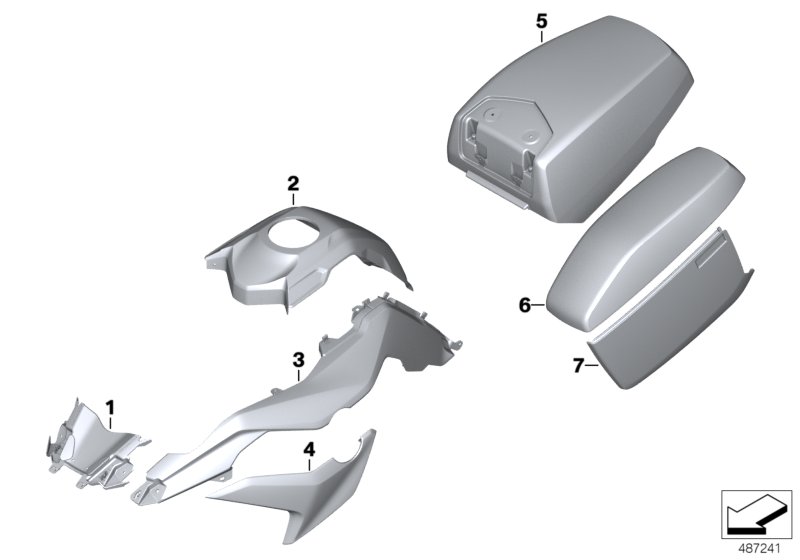 5
2
6
7
3
1
4
487241