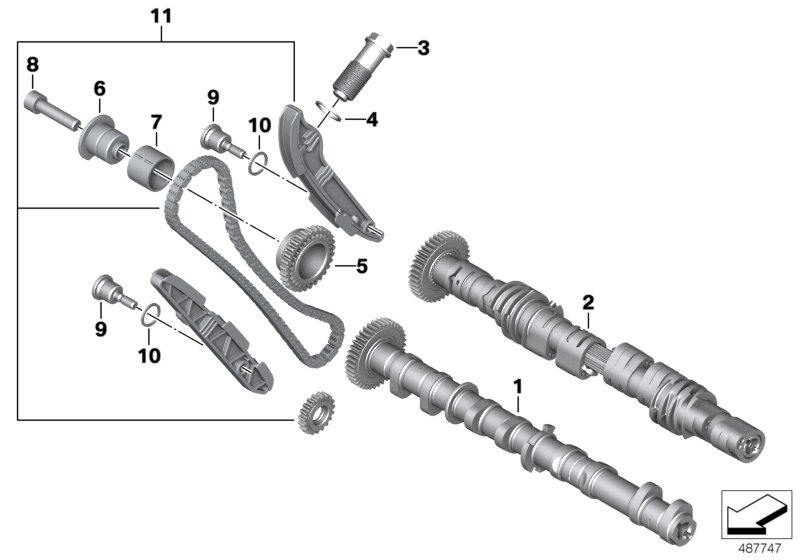 11
8
6
7
9
10
3
4
5
9
10
2
1
487747