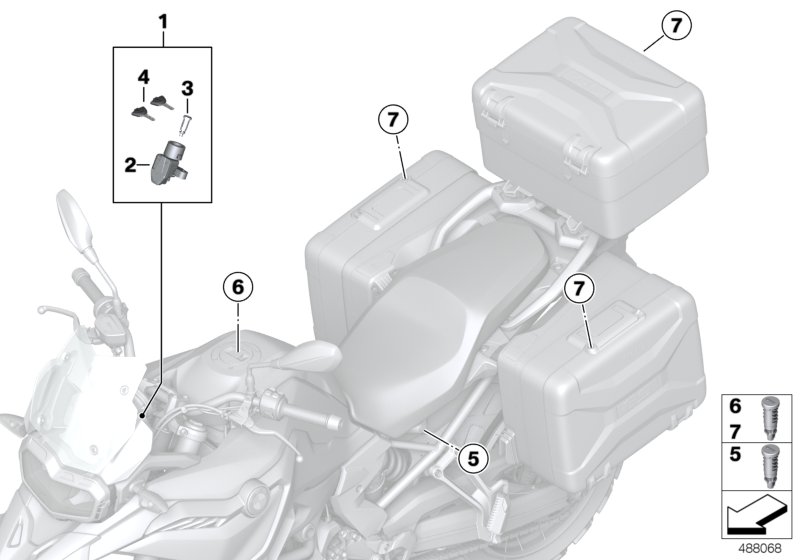 1
4
3
2
7
7
6
7
5
6
7
5
488068