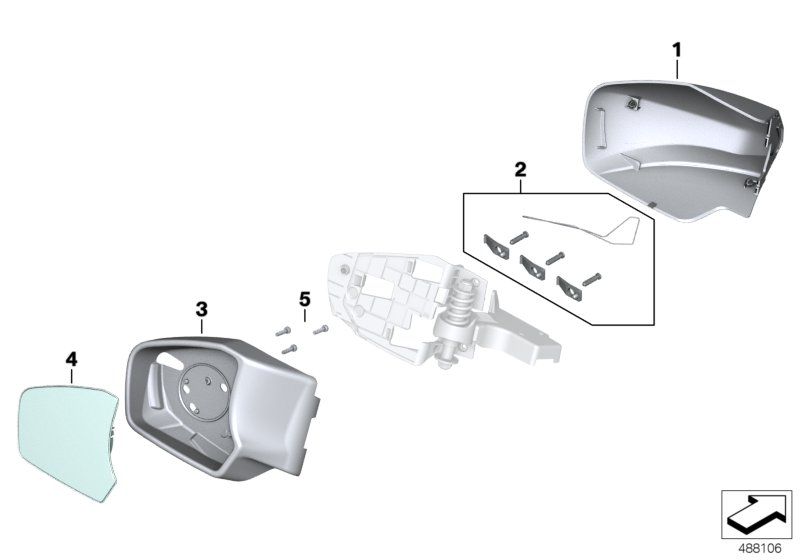 1

2

3

5

4

488106