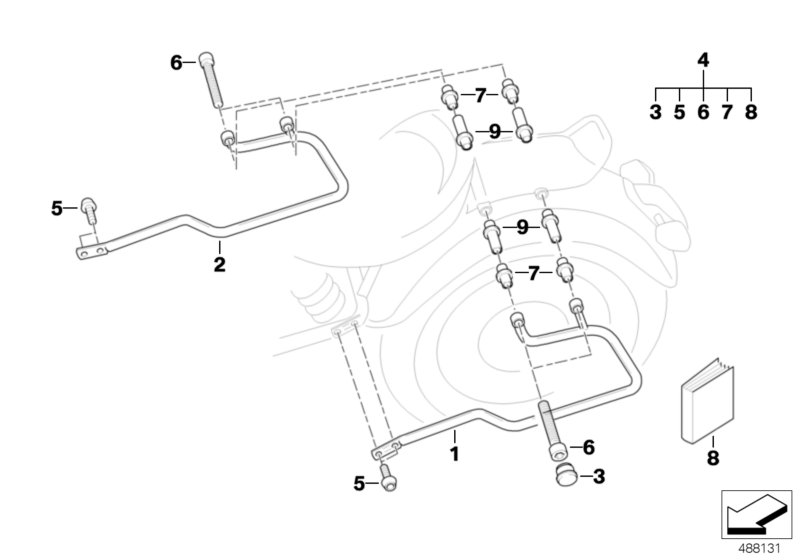 6
7
9
4
3 5 6 7 8
5
2
9
7
1
6
3
5
8
488131