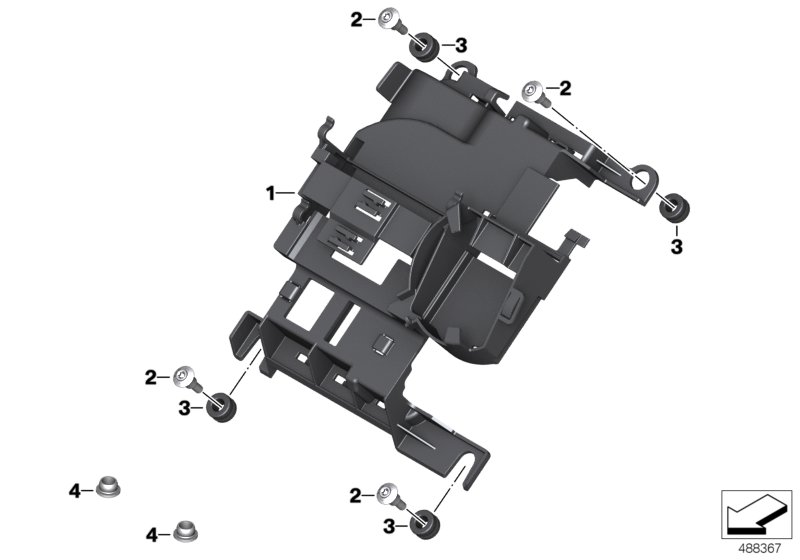 2
3
2
1
3
2
3
4
2
3
4
488367