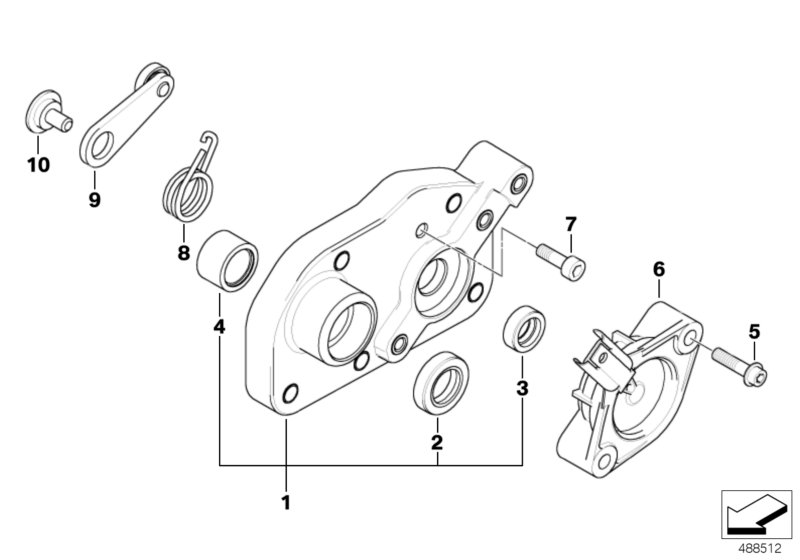 10
9
8
4
7
6
5
3
2
1
488512