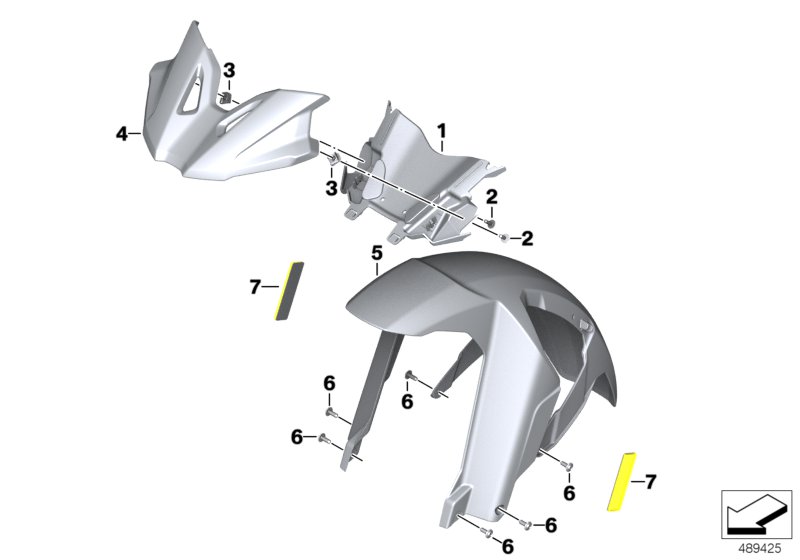 3
4
1
3
2
2
5
7
6
6
6
6
7
6
6
489425