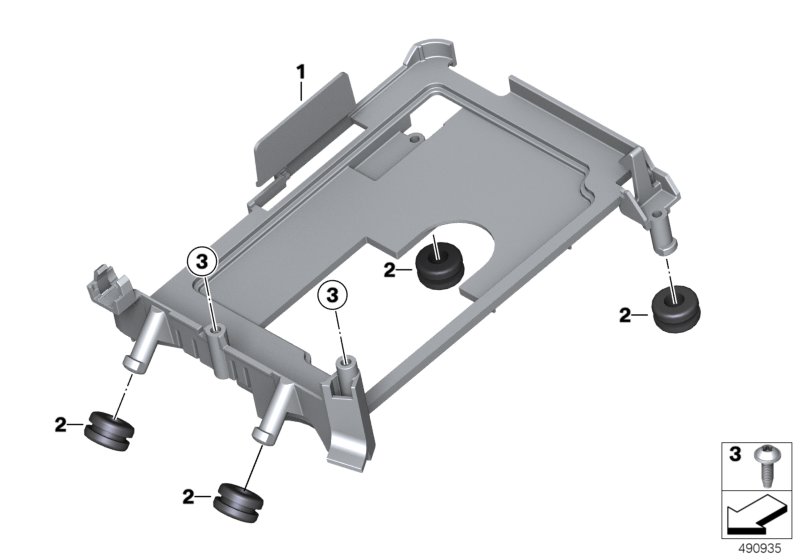 1

3

3

2

2

2

2

3

490935