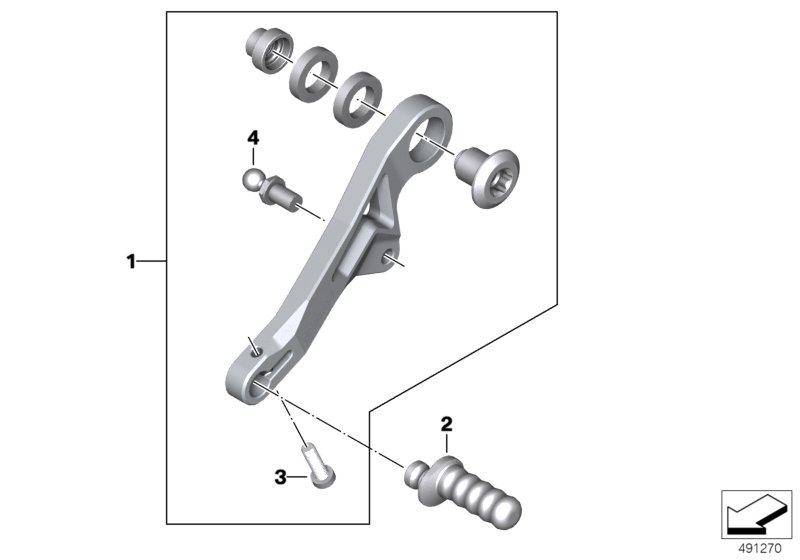 4
1
2
3
491270