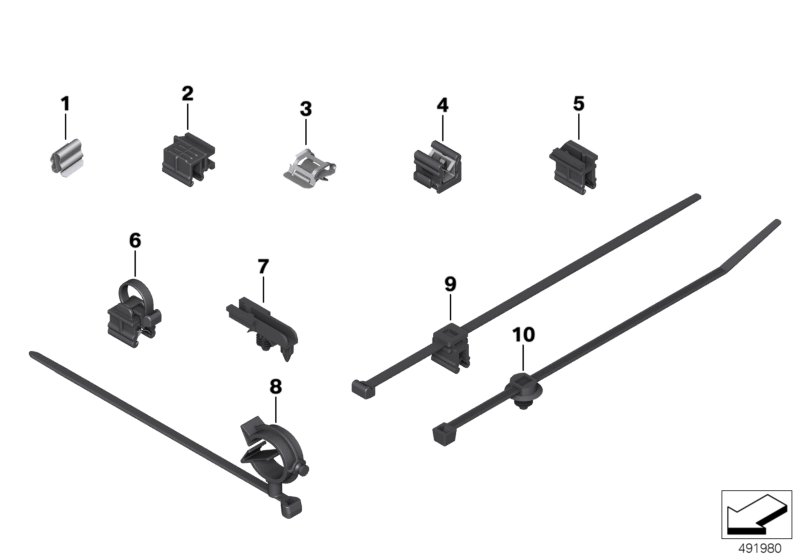 1
2
3
4
5
6
7
9
10
8
491980