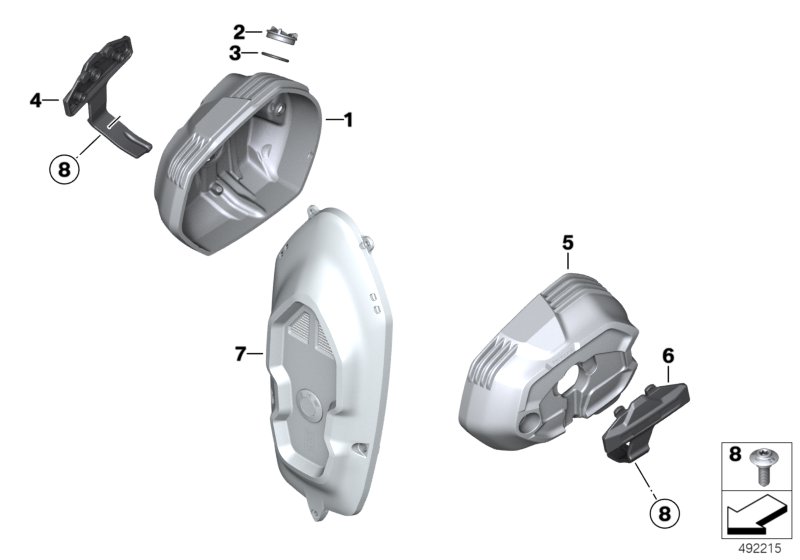 2
3
4
1
8
5
7
6
8
8
492215