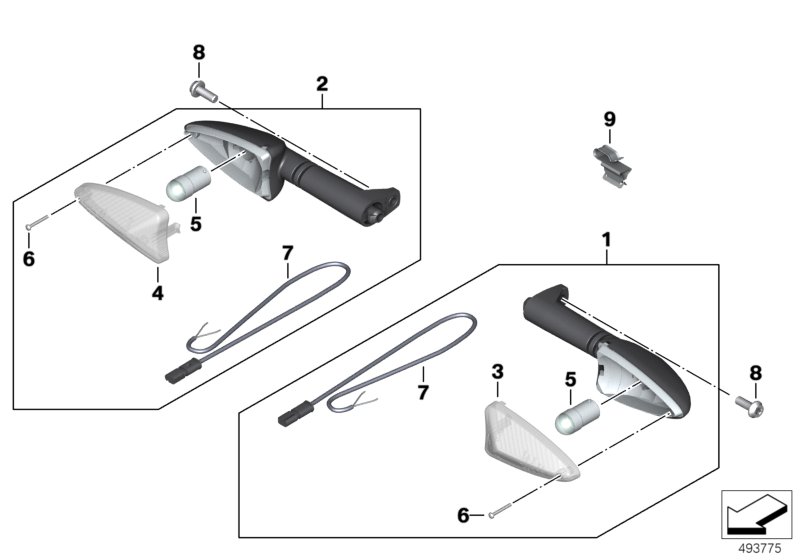 8
2
9
5
6
4
7
1
7
3
5
8
6
493775