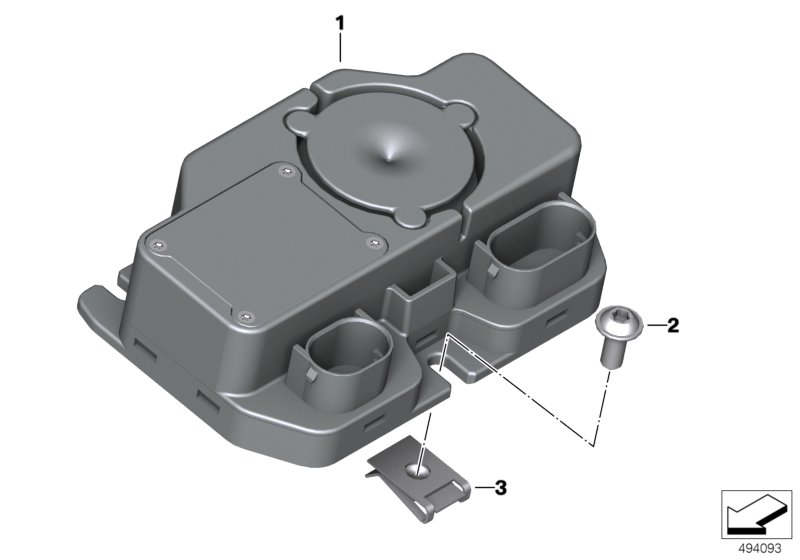 1
2
3
494093