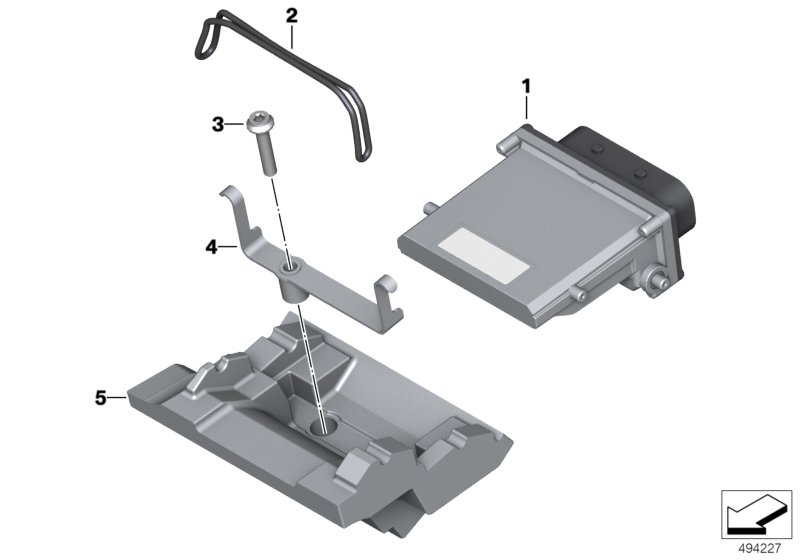 2
1
3
4
5
494227