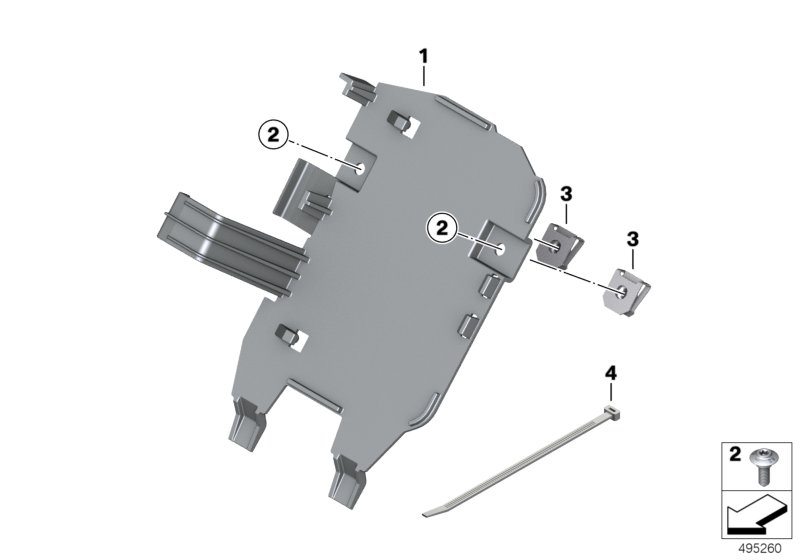 1
2
2
3
3
4
2
495260