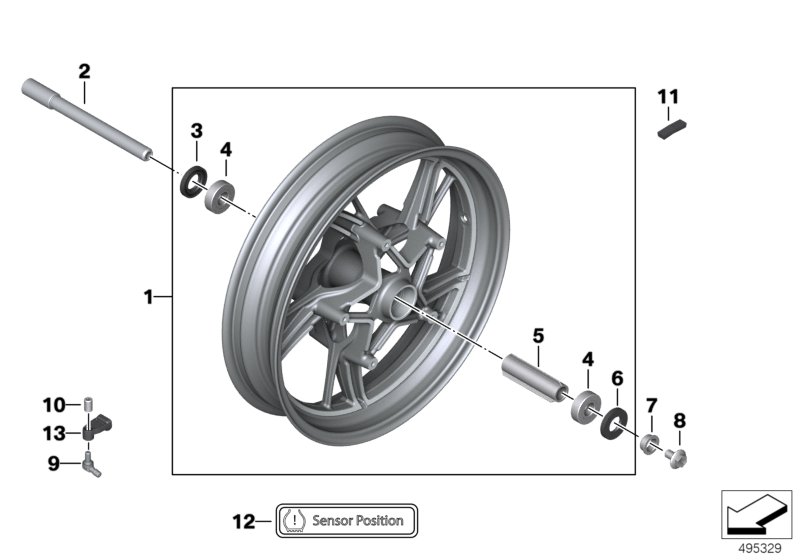 2
3
4
11
1
5
4
6
7
8
10
13
9
12
Sensor Position
495329