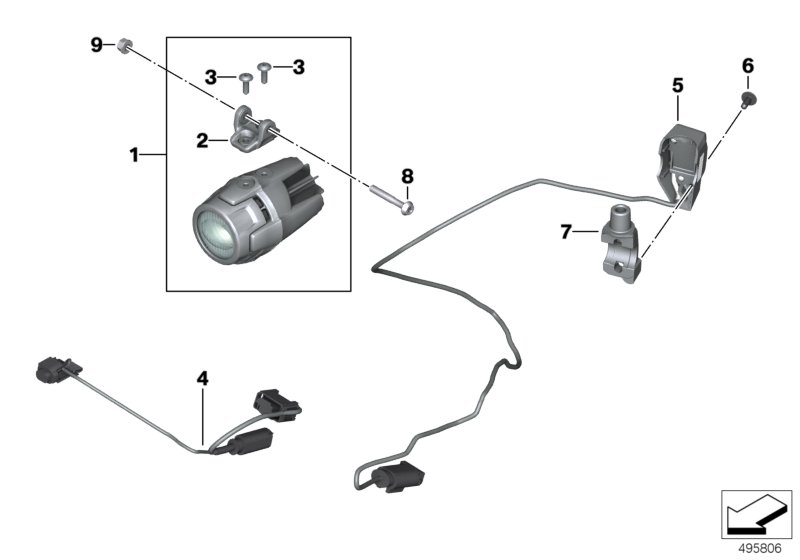 9
3
3
2
1
8
5
6
7
4
495806