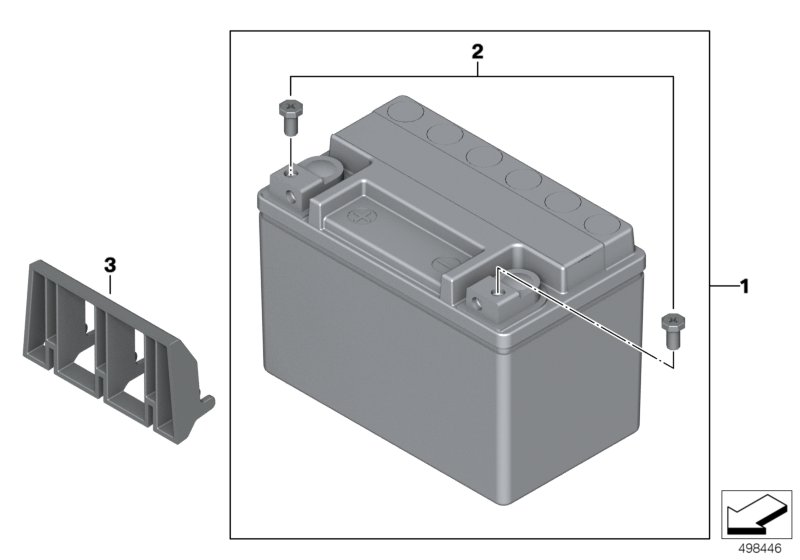 2

3

1

498446