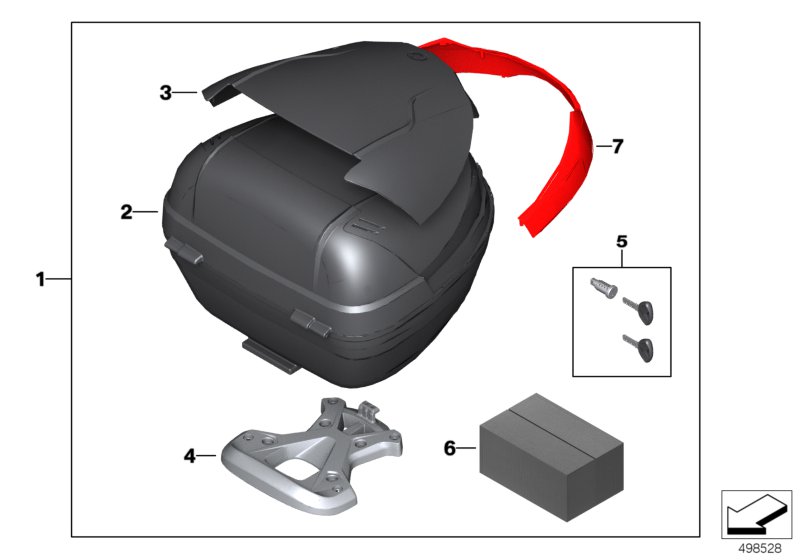 3
7
2
5
1
4
6
498528