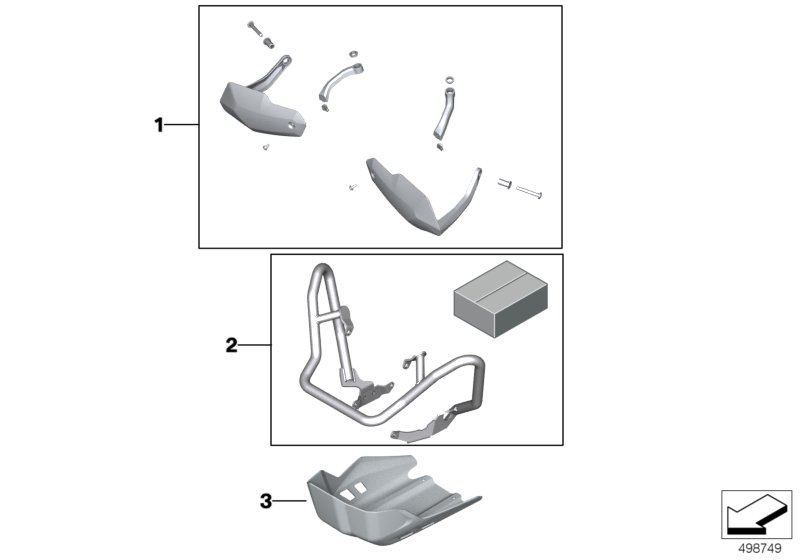 1
2
3
498749