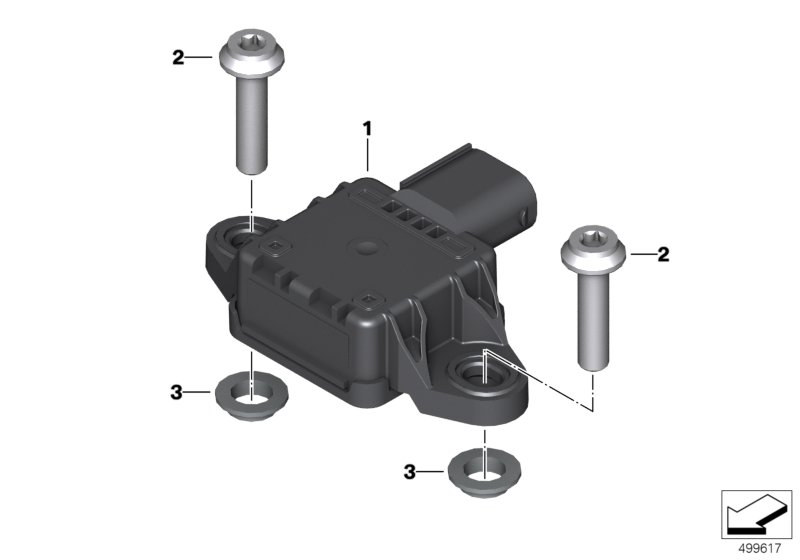 2
1
2
3
3
499617