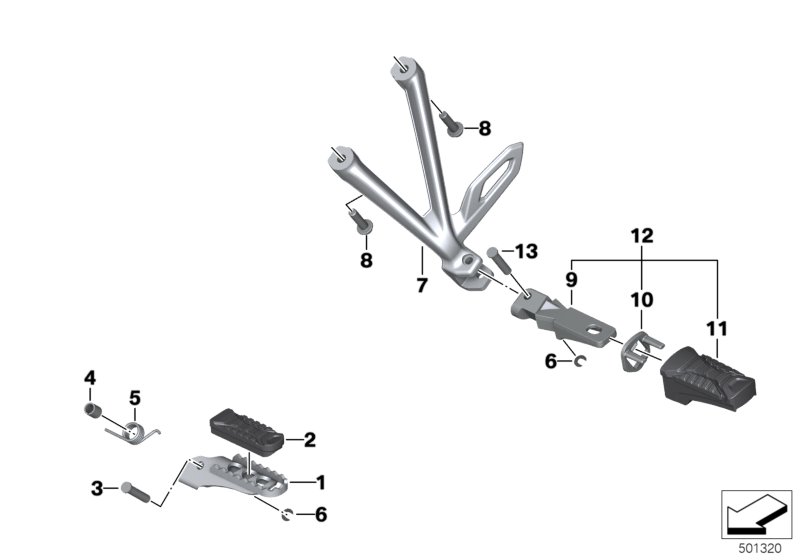 8
8
7
13
12
9
10
11
6
4
5
2
3
1
6
501320