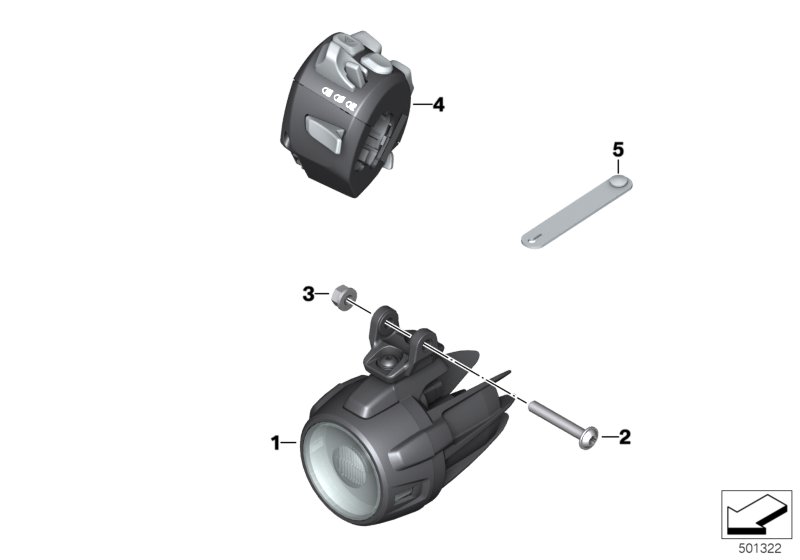 4

5

3

1

2

501322