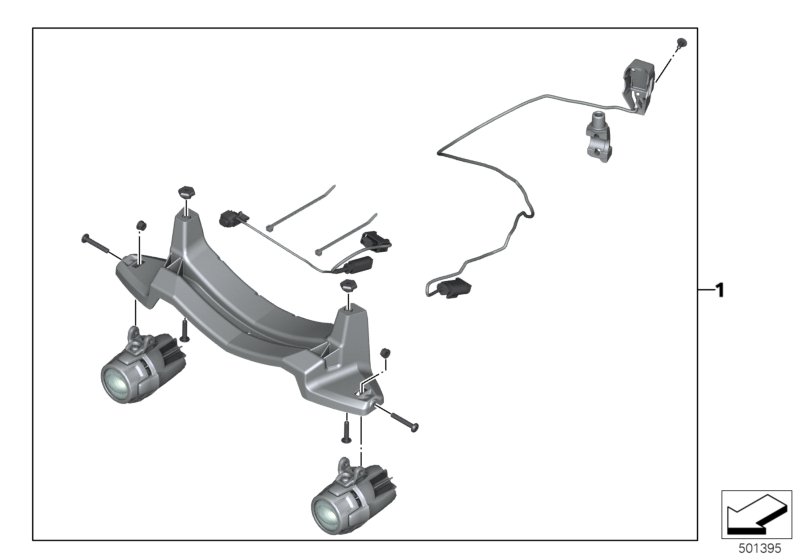 1

501395