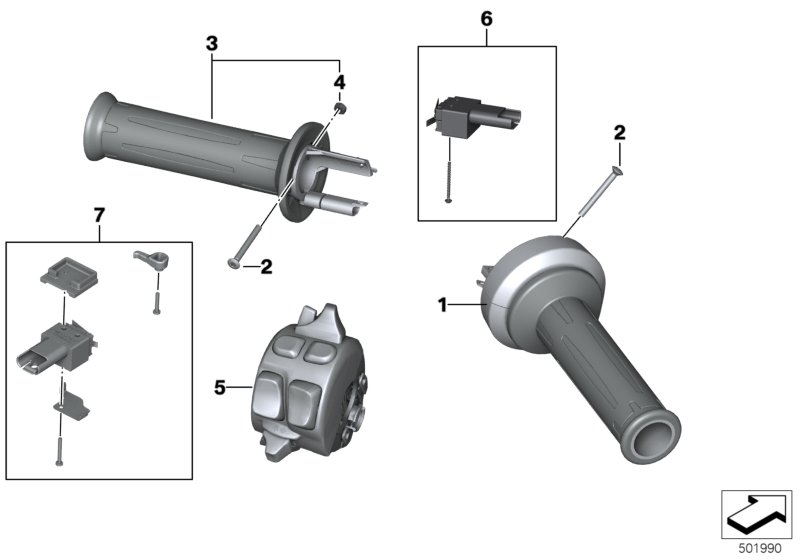 3
4
6
2
7
2
1
5
501990