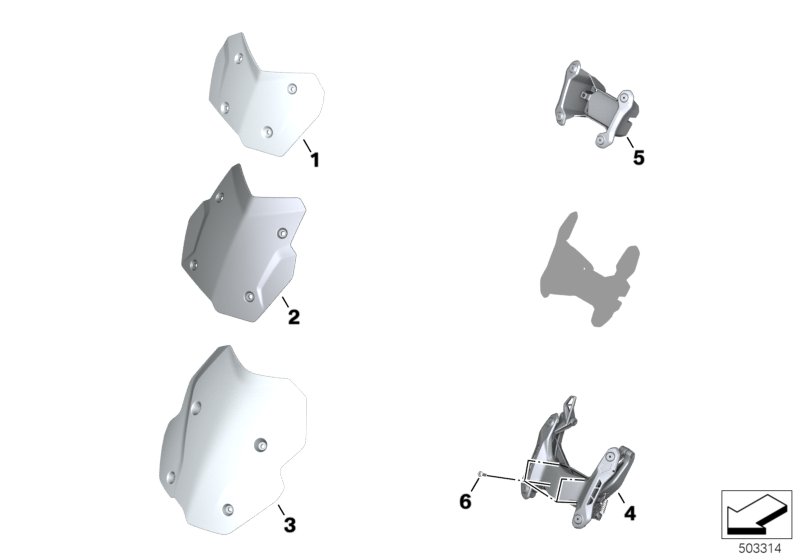 1
5
2
3
6
4
503314