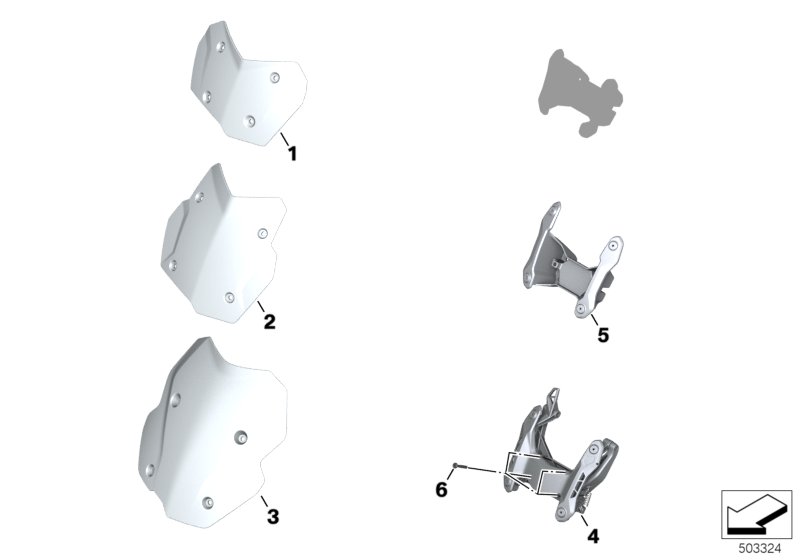 1
2
3
5
6
4
503324