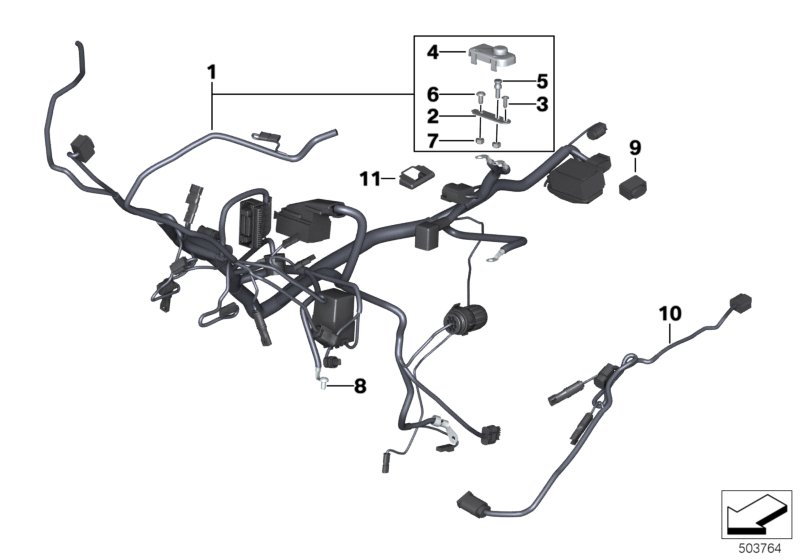 1
4
5
6
3
2
7
9
11
10
8
503764