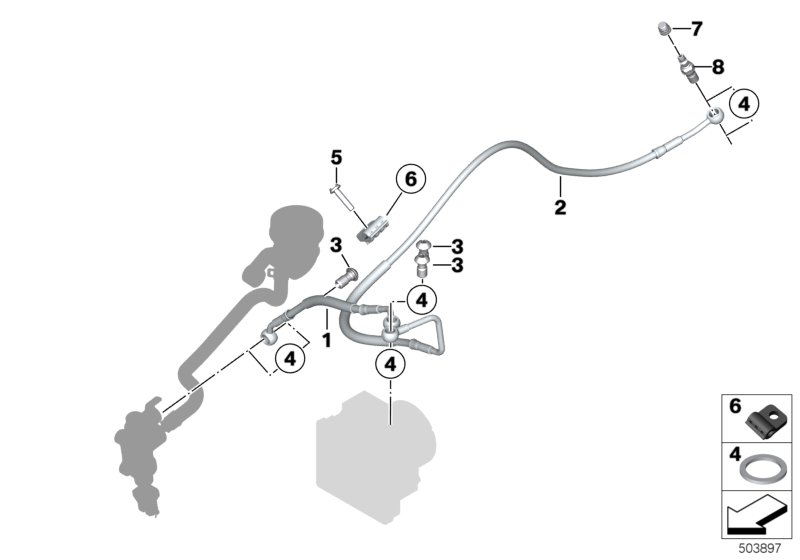 7
8
4
5
6
2
3
3
3
4
1
4
4
6
4
503897