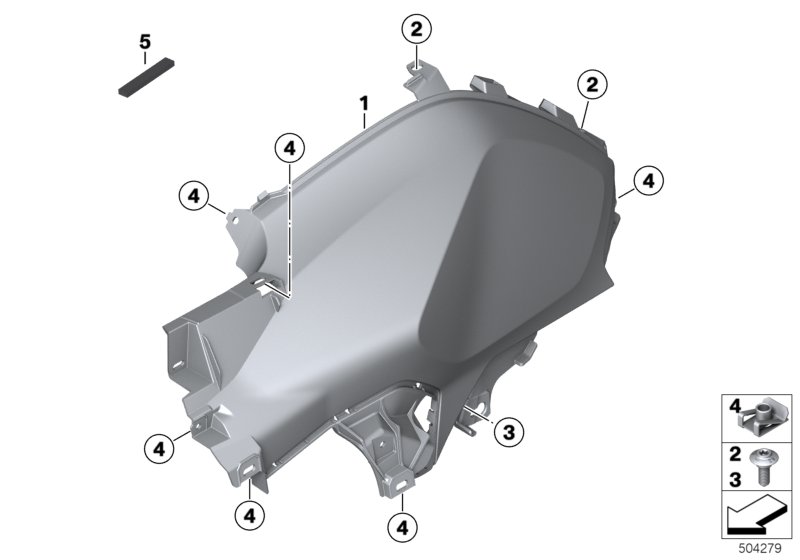 5
2
1
2
4
4
4
4
3
4
4
4
2
3
504279