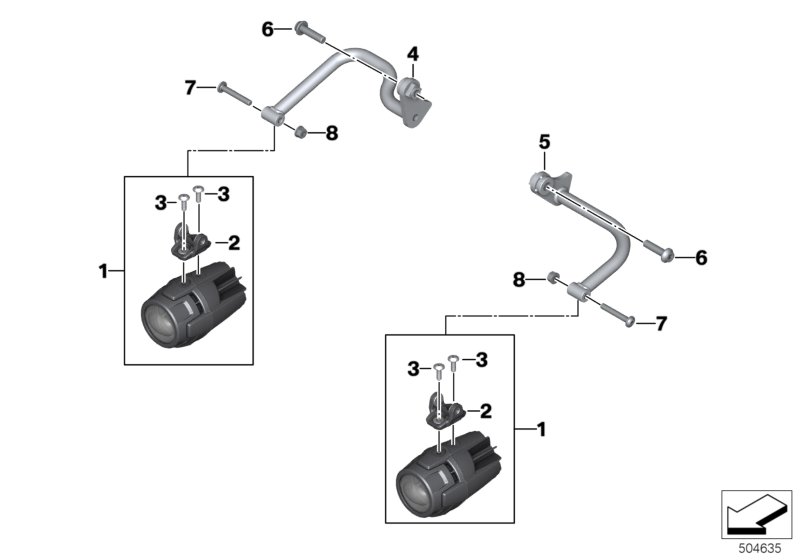 6
4
7
8
3
3
2
1
5
6
8
7
3
3
2
1
504635